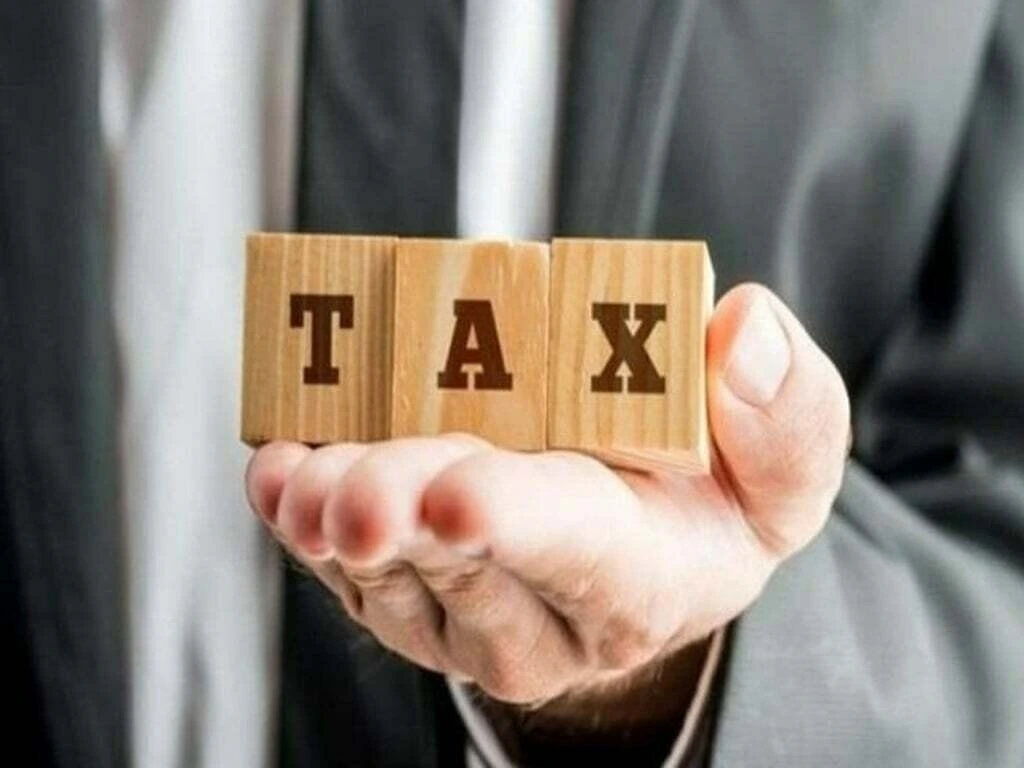 TAX